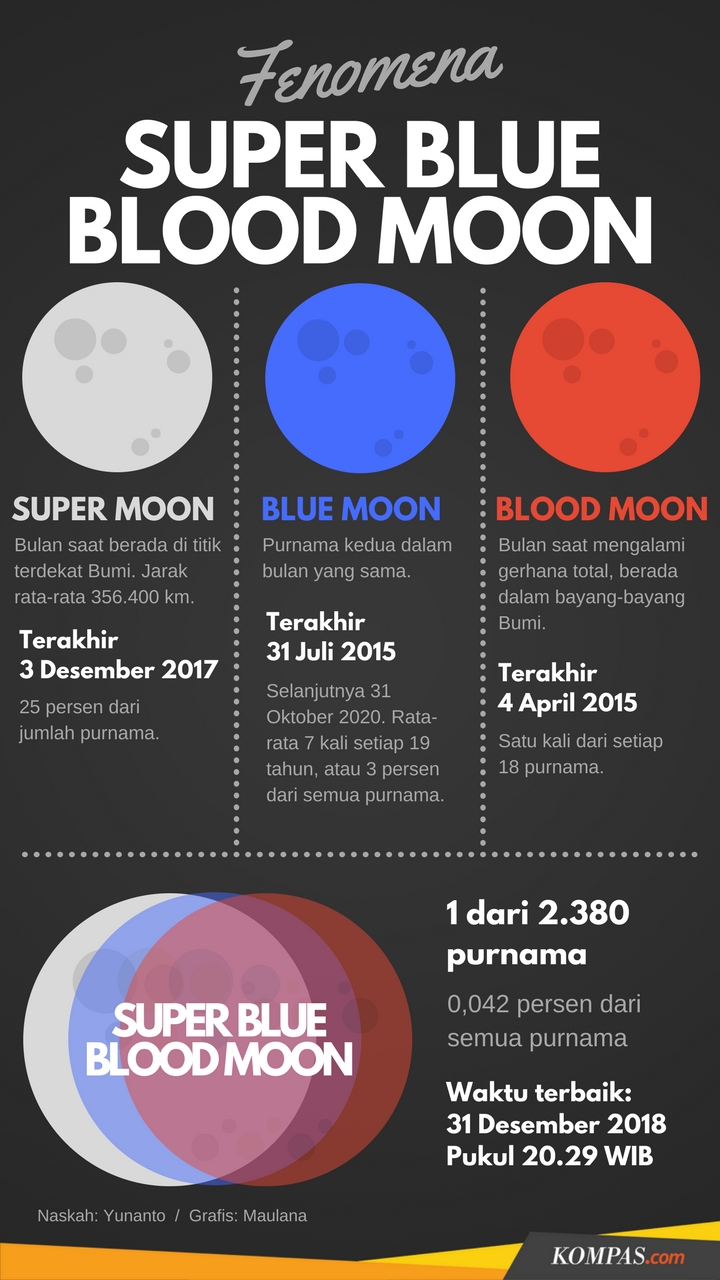 Fenomena

SUPER BLUE BLOOD MOON

SUPER MOON

Bulan saat berada di titik terdekat Bumi. Jarak rata-rata 356.400 km.

Terakhir
3 Desember 2017

25 persen dari jumlah purnama.

BLUE MOON

Purnama kedua dalam bulan yang sama.

Terakhir
31 Juli 2015

Selanjutnya 31 Oktober 2020. Rata-rata 7 kali setiap 19 tahun, atau 3 persen dari semua purnama.

BLOOD MOON

Bulan saat mengalami gerhana total, berada dalam bayang-bayang Bumi.

Terakhir
4 April 2015

Satu kali dari setiap 18 purnama.

SUPER BLUE BLOOD MOON

1 dari 2.380 purnama

0,042 persen dari semua purnama

Waktu terbaik:
31 Desember 2018
Pukul 20.29 WIB

Naskah: Yunanto / Grafis: Maulana

KOMPAS.com