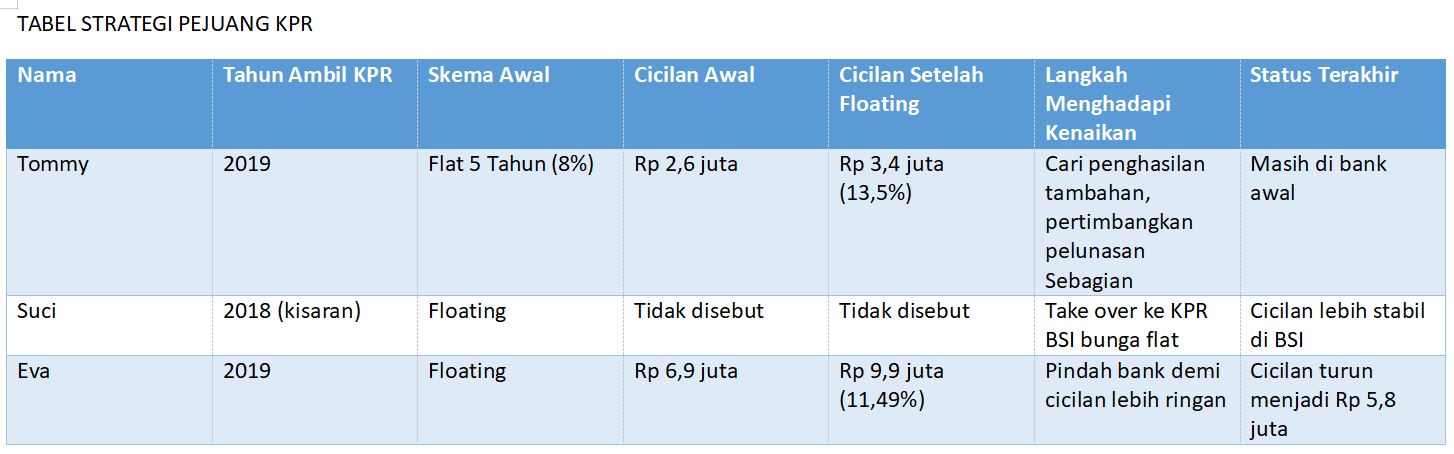 TABEL STRATEGI PEJUANG KPR

| Nama | Tahun Ambil KPR | Skema Awal | Cicilan Awal | Cicilan Setelah Floating | Langkah Menghadapi Kenaikan | Status Terakhir |
|---|---|---|---|---|---|---|
| Tommy | 2019 | Flat 5 Tahun (8%) | Rp 2,6 juta | Rp 3,4 juta (13,5%) | Cari penghasilan tambahan, pertimbangkan pelunasan Sebagian | Masih di bank awal |
| Suci | 2018 (kisaran) | Floating | Tidak disebut | Tidak disebut | Take over ke KPR BSI bunga flat | Cicilan lebih stabil di BSI |
| Eva | 2019 | Floating | Rp 6,9 juta | Rp 9,9 juta (11,49%) | Pindah bank demi cicilan lebih ringan | Cicilan turun menjadi Rp 5,8 juta |