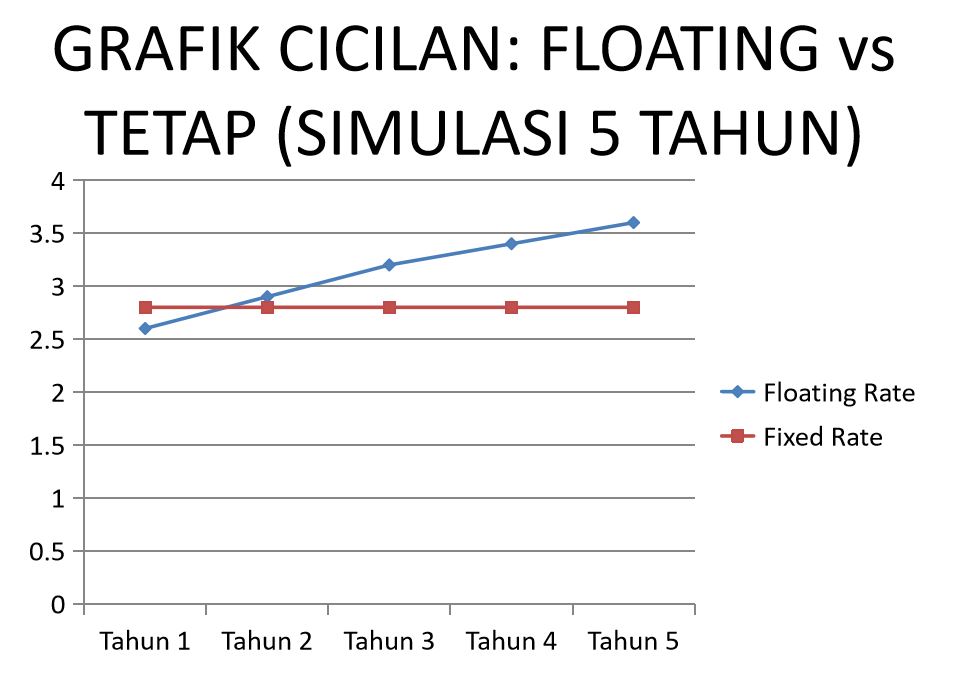 GRAFIK CICILAN: FLOATING vs TETAP (SIMULASI 5 TAHUN)

4
3.5
3
2.5
2
1.5
1
0.5
0

Tahun 1 Tahun 2 Tahun 3 Tahun 4 Tahun 5

Floating Rate
Fixed Rate