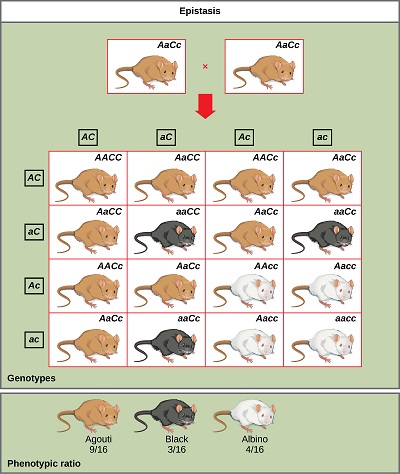 Epistasis

AaCc

×

AaCc

|  | AC | aC | Ac | ac |
|---|---|---|---|---|
| AC | AACC | AaCC | AACc | AaCc |
| aC | AaCC | aaCC | AaCc | aaCc |
| Ac | AACc | AaCc | AAcc | Aacc |
| ac | AaCc | aaCc | Aacc | aacc |

Genotypes

Agouti
9/16

Black
3/16

Albino
4/16

Phenotypic ratio