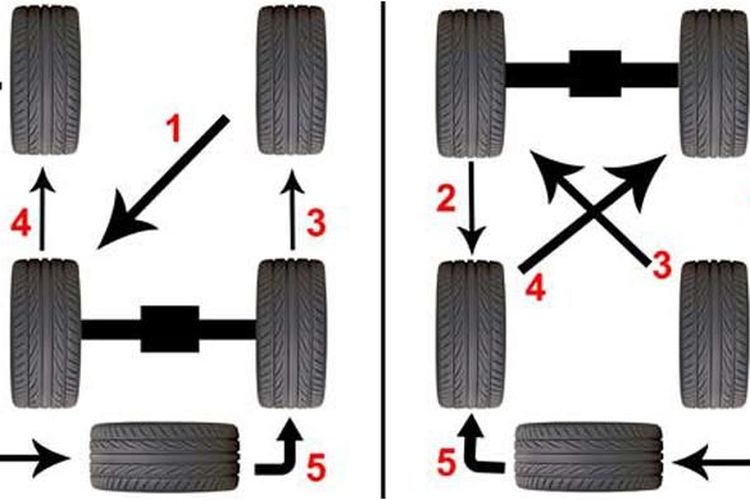 1
4
3
5
2
4
3
5