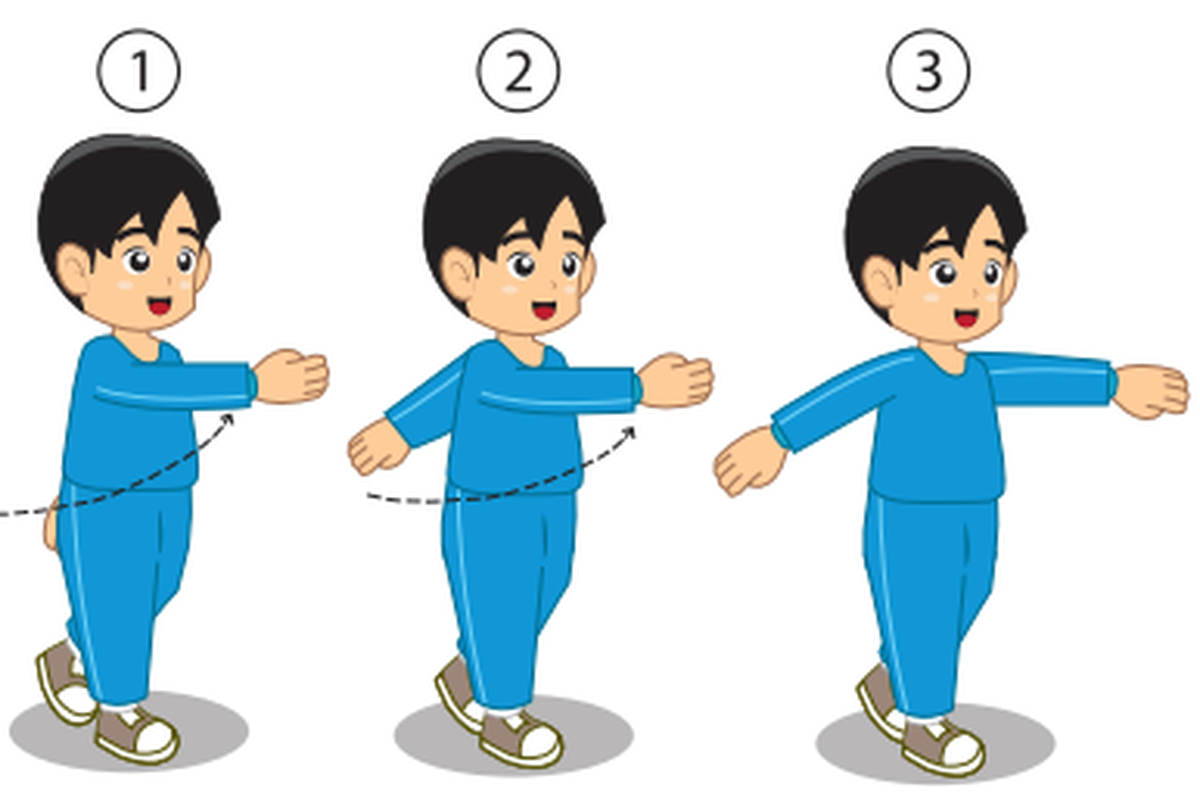 1

2

3