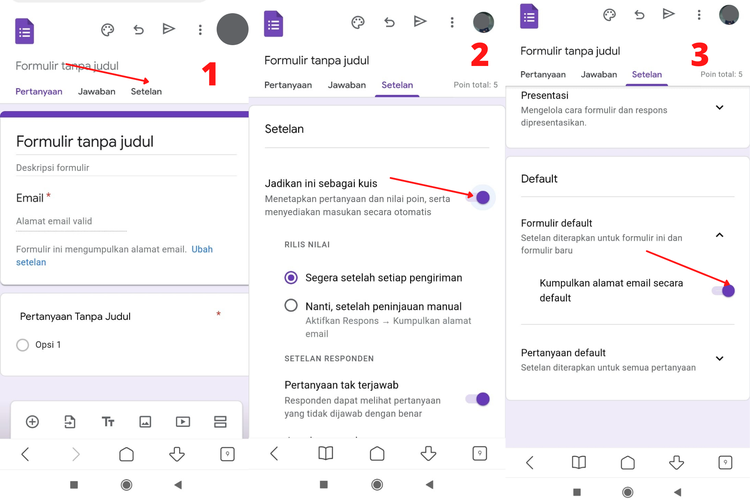 Formulir tanpa judul
1
Pertanyaan Jawaban Setelan

Formulir tanpa judul
Deskripsi formulir

Email *
Alamat email valid

Formulir ini mengumpulkan alamat email. Ubah setelan

Pertanyaan Tanpa Judul *
Opsi 1

Formulir tanpa judul
2
Pertanyaan Jawaban Setelan Poin total: 5

Setelan

Jadikan ini sebagai kuis
Menetapkan pertanyaan dan nilai poin, serta menyediakan masukan secara otomatis

RILIS NILAI
Segera setelah setiap pengiriman
Nanti, setelah peninjauan manual
Aktifkan Respons → Kumpulkan alamat email

SETELAN RESPONDEN
Pertanyaan tak terjawab
Responden dapat melihat pertanyaan yang tidak dijawab dengan benar

Formulir tanpa judul
3
Pertanyaan Jawaban Setelan Poin total: 5

Presentasi
Mengelola cara formulir dan respons dipresentasikan.

Default

Formulir default
Setelan diterapkan untuk formulir ini dan formulir baru

Kumpulkan alamat email secara default

Pertanyaan default
Setelan diterapkan untuk semua pertanyaan