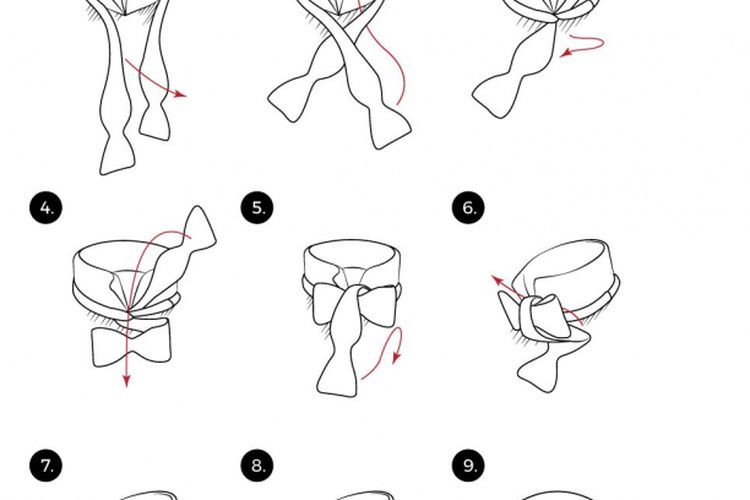 4.

5.

6.

7.

8.

9.