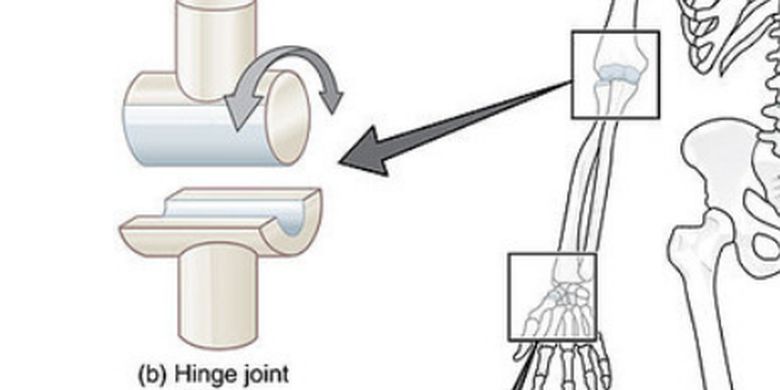 (b) Hinge joint