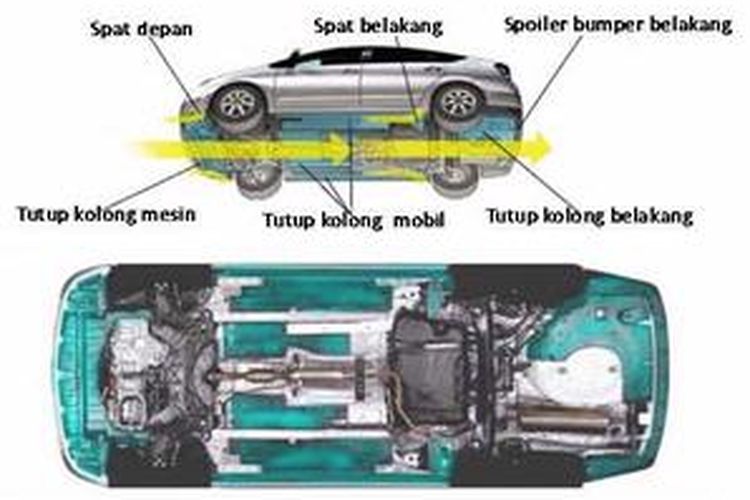 Spat depan
Spat belakang
Spoiler bumper belakang
Tutup kolong mesin
Tutup kolong mobil
Tutup kolong belakang