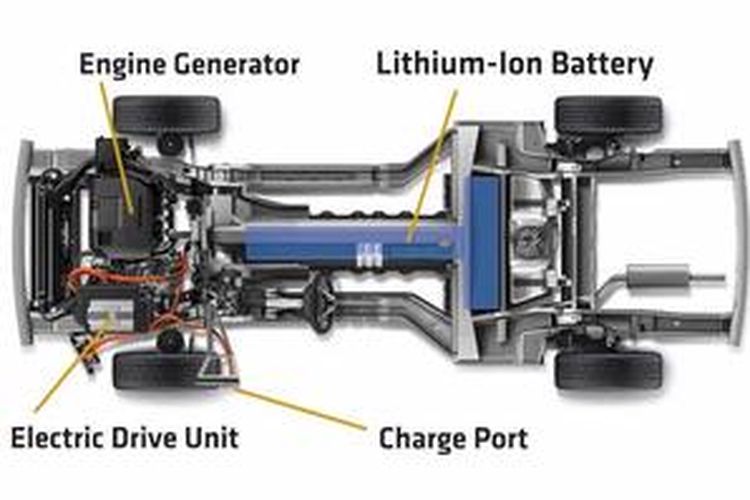 Engine Generator

Lithium-Ion Battery

Electric Drive Unit

Charge Port