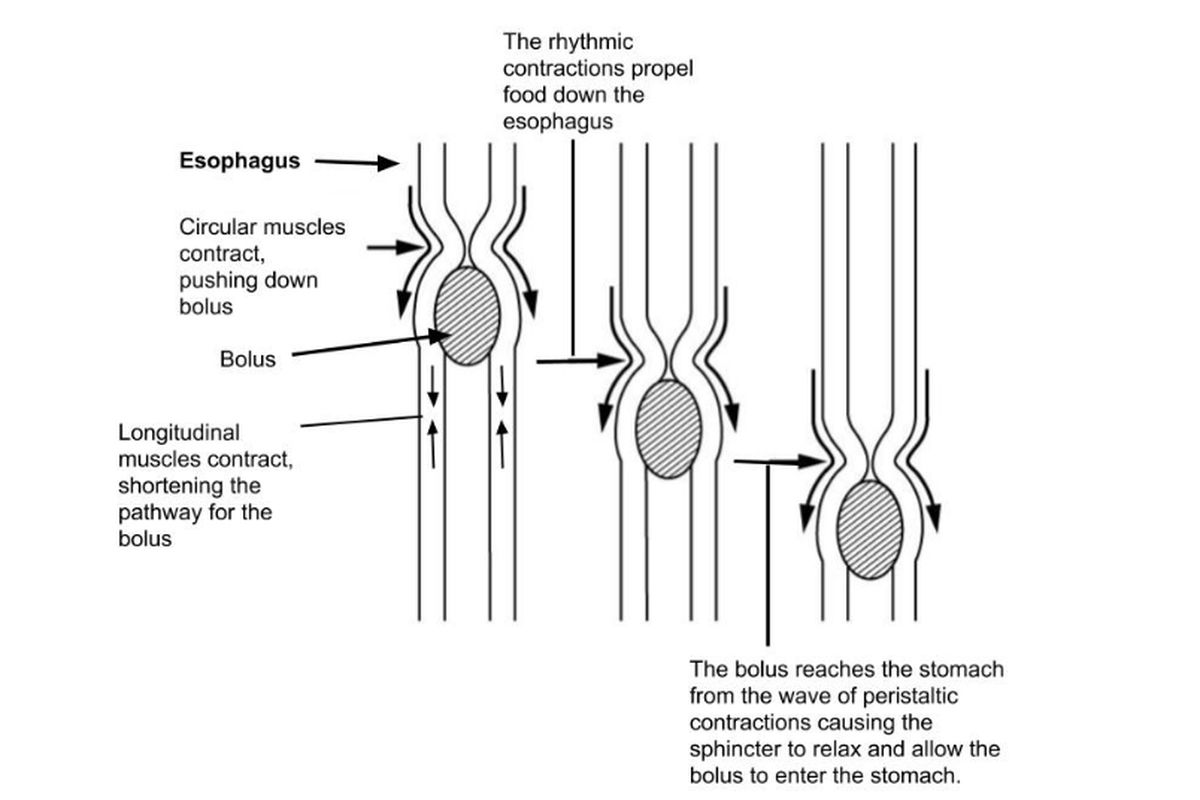 The rhythmic contractions propel food down the esophagus

Esophagus

Circular muscles contract, pushing down bolus

Bolus

Longitudinal muscles contract, shortening the pathway for the bolus

The bolus reaches the stomach from the wave of peristaltic contractions causing the sphincter to relax and allow the bolus to enter the stomach.