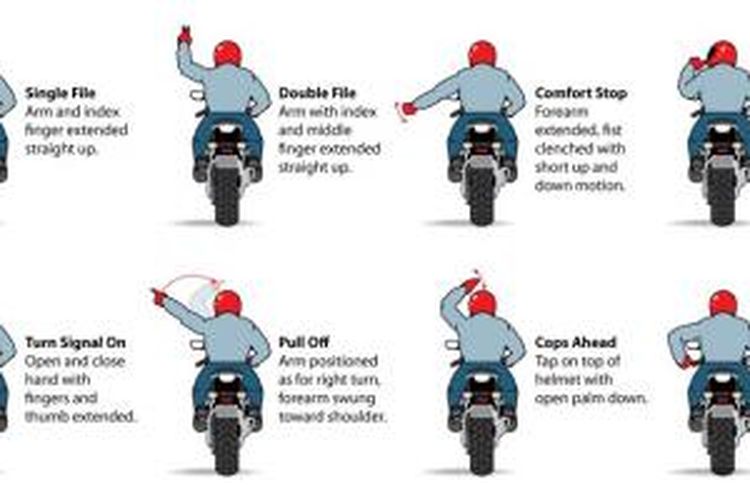 Single File
Arm and index finger extended straight up.

Double File
Arm with index and middle finger extended straight up.

Comfort Stop
Forearm extended, fist clenched with short up and down motion.

Turn Signal On
Open and close hand with fingers and thumb extended.

Pull Off
Arm positioned as for right turn, forearm swung toward shoulder.

Cops Ahead
Tap on top of helmet with open palm down.