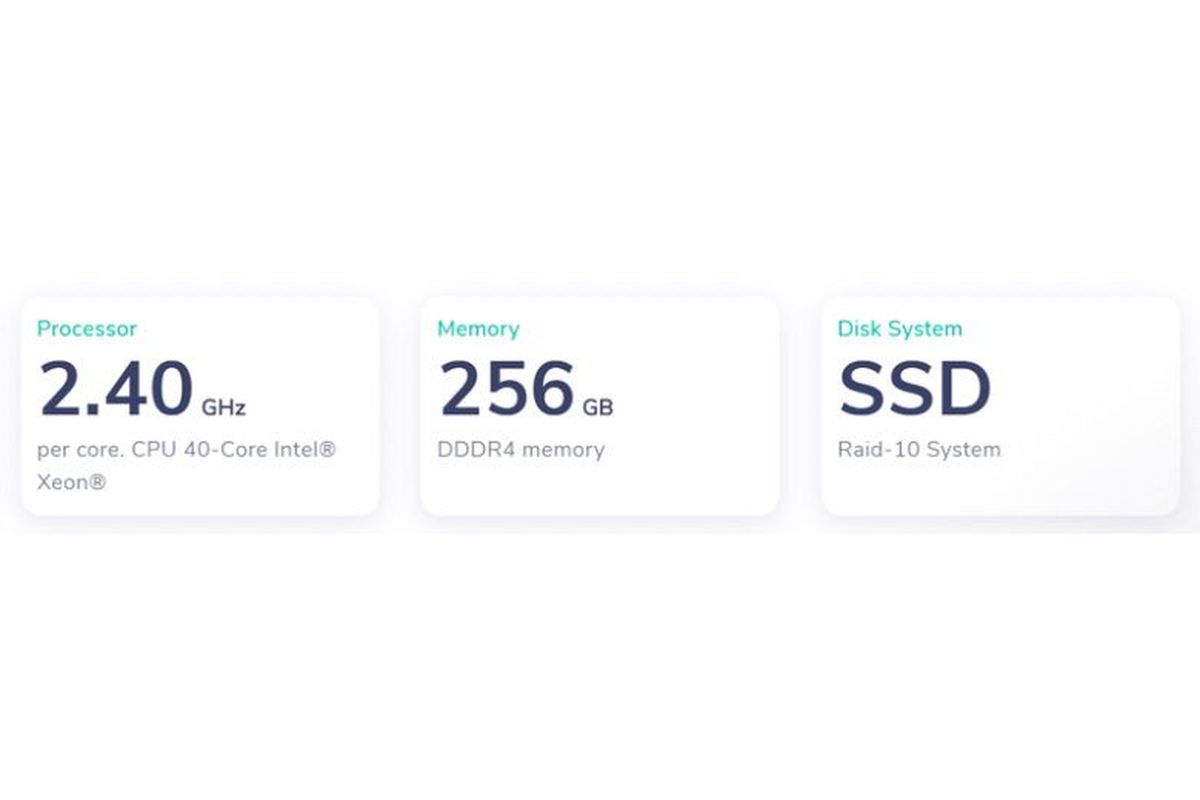 Processor
2.40 GHz
per core. CPU 40-Core Intel® Xeon®

Memory
256 GB
DDDR4 memory

Disk System
SSD
Raid-10 System