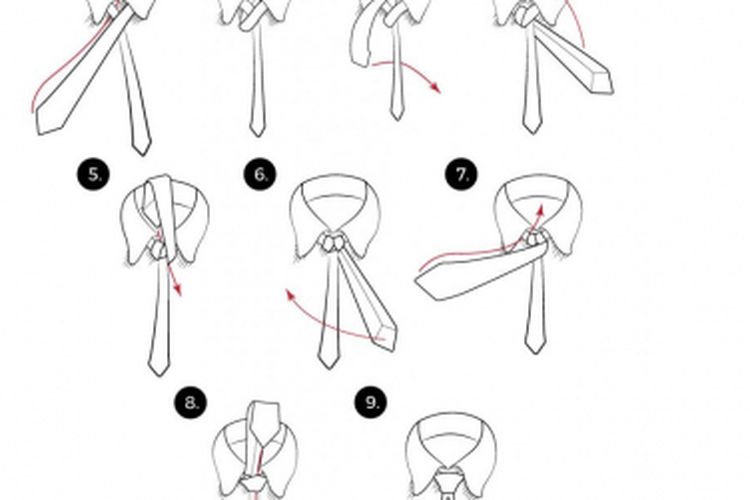 5.

6.

7.

8.

9.