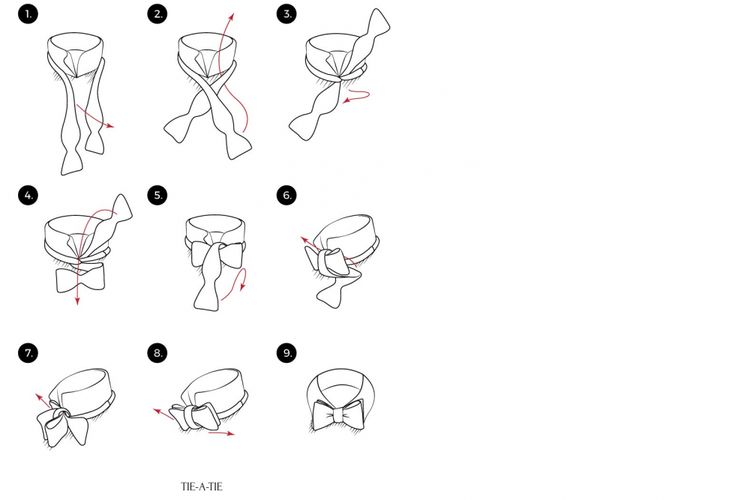 1.

2.

3.

4.

5.

6.

7.

8.

9.

TIE-A-TIE