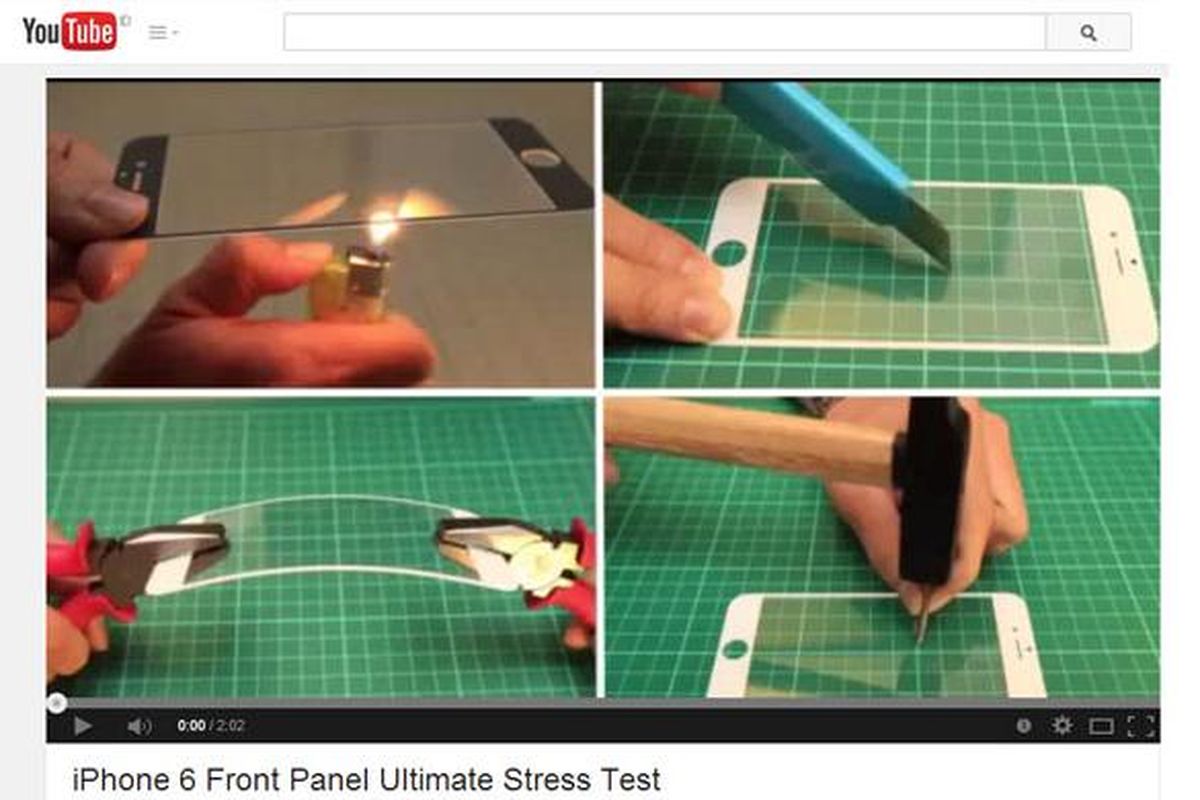 YouTube

0:00 / 2:02

iPhone 6 Front Panel Ultimate Stress Test