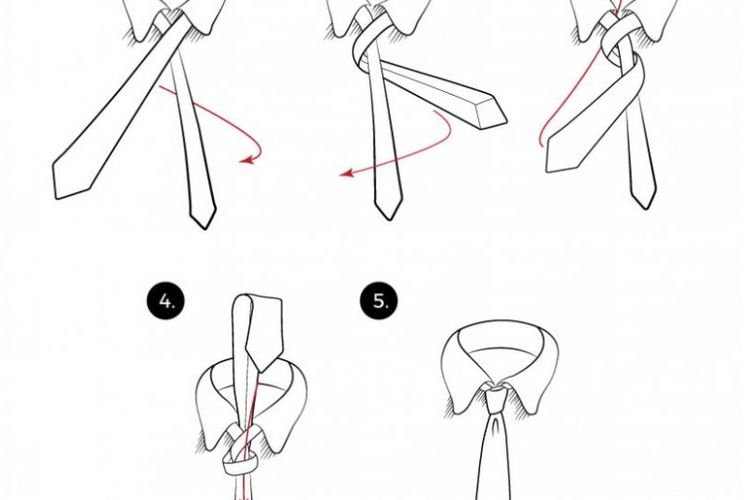 4.

5.