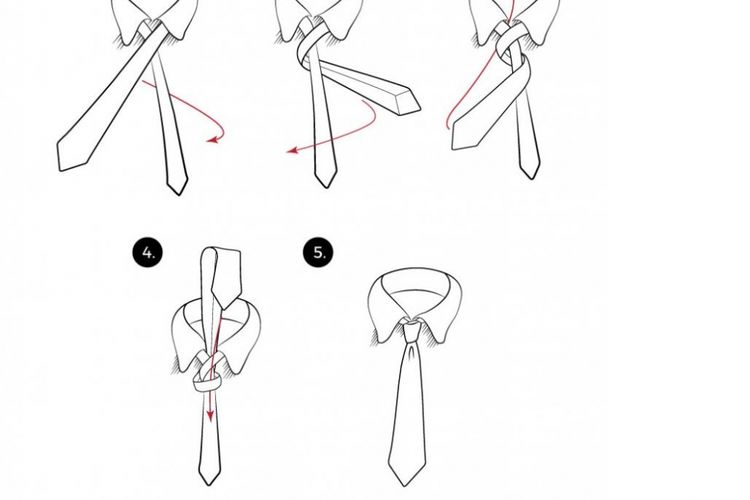 4.

5.