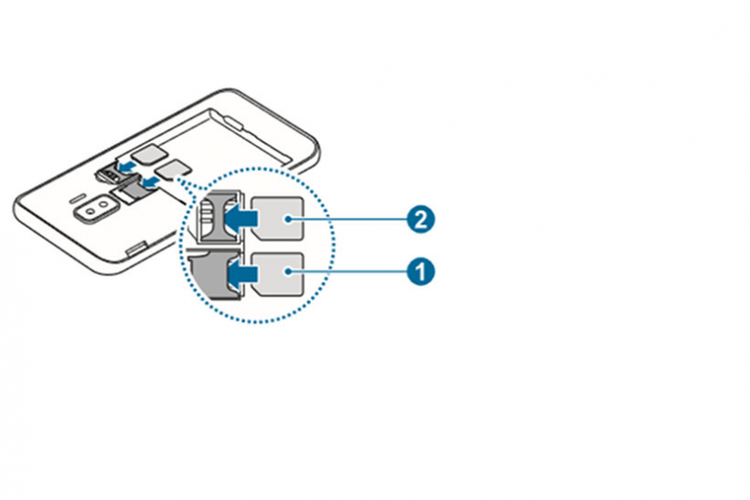 2

1